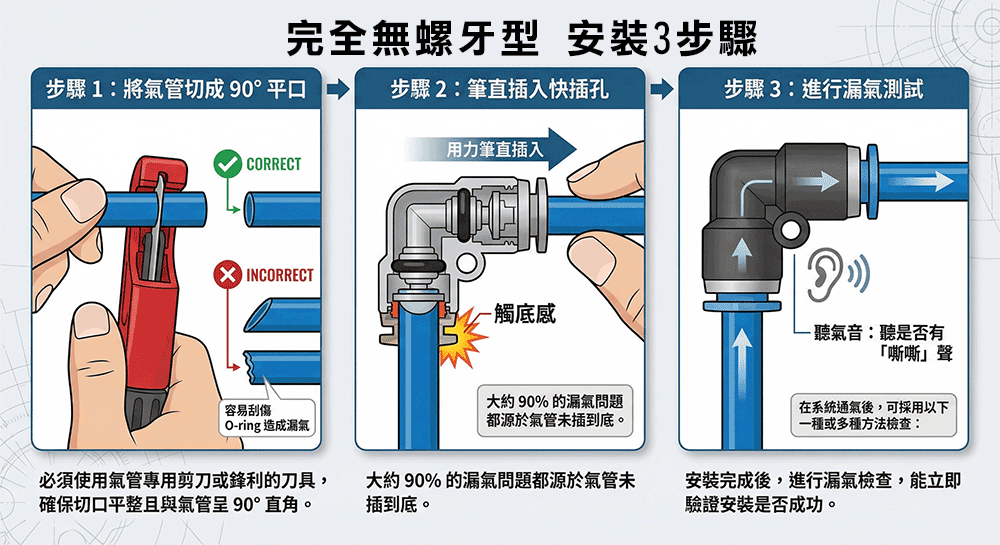 完全無螺牙型 安裝3步驟

步驟 1：將氣管切成 90° 平口

CORRECT

INCORRECT

容易刮傷 O-ring 造成漏氣

必須使用氣管專用剪刀或鋒利的刀具，確保切口平整且與氣管呈 90° 直角。

步驟 2：筆直插入快插孔

用力筆直插入

觸底感

大約 90% 的漏氣問題都源於氣管未插到底。

大約 90% 的漏氣問題都源於氣管未插到底。

步驟 3：進行漏氣測試

聽氣音：聽是否有「嘶嘶」聲

在系統通氣後，可採用以下一種或多種方法檢查：

安裝完成後，進行漏氣檢查，能立即驗證安裝是否成功。