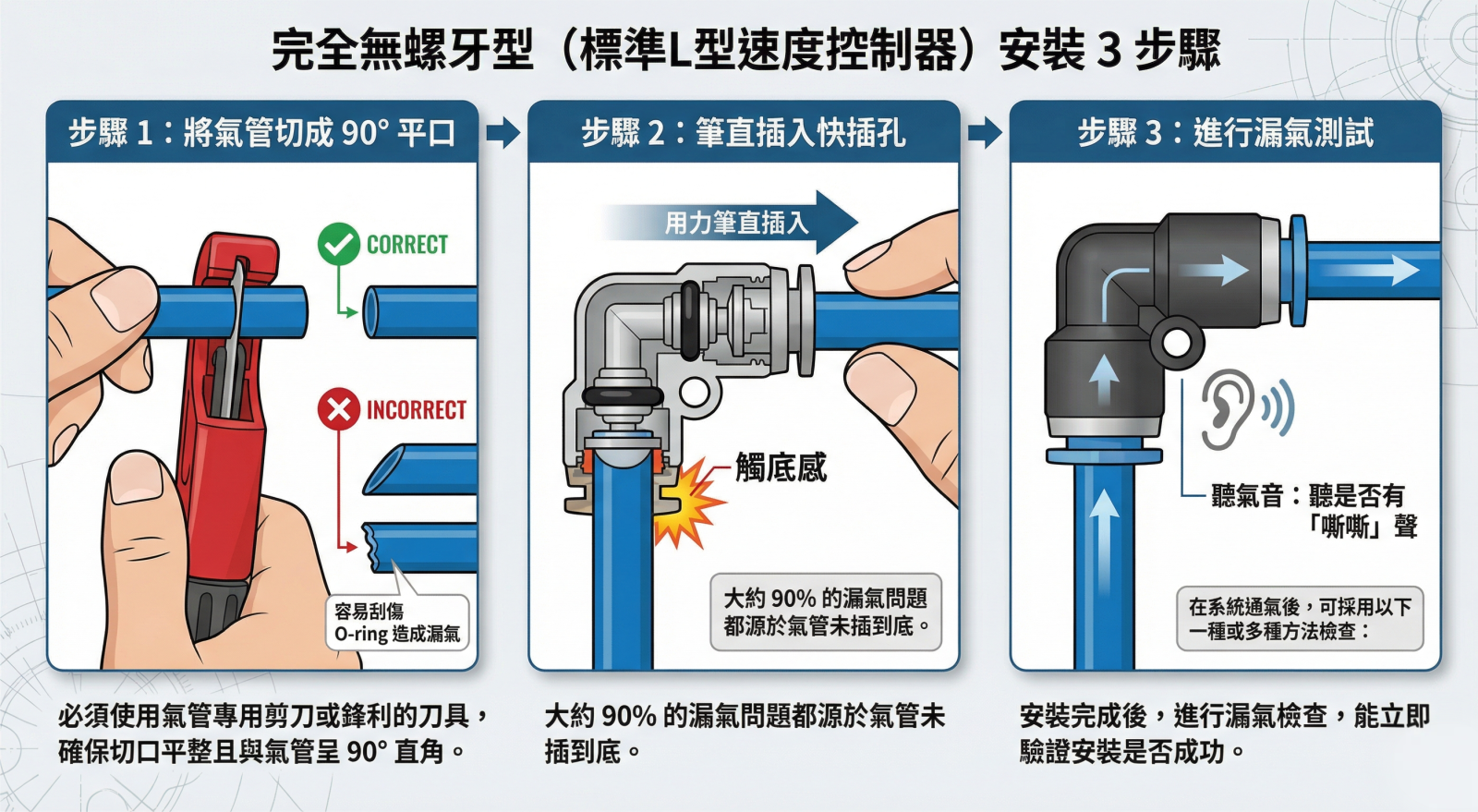 完全無螺牙型（標準L型速度控制器）安裝 3 步驟

步驟 1：將氣管切成 90° 平口

CORRECT

INCORRECT

容易刮傷 O-ring 造成漏氣

必須使用氣管專用剪刀或鋒利的刀具，確保切口平整且與氣管呈 90° 直角。

步驟 2：筆直插入快插孔

用力筆直插入

觸底感

大約 90% 的漏氣問題都源於氣管未插到底。

大約 90% 的漏氣問題都源於氣管未插到底。

步驟 3：進行漏氣測試

聽氣音：聽是否有「嘶嘶」聲

在系統通氣後，可採用以下一種或多種方法檢查：

安裝完成後，進行漏氣檢查，能立即驗證安裝是否成功。