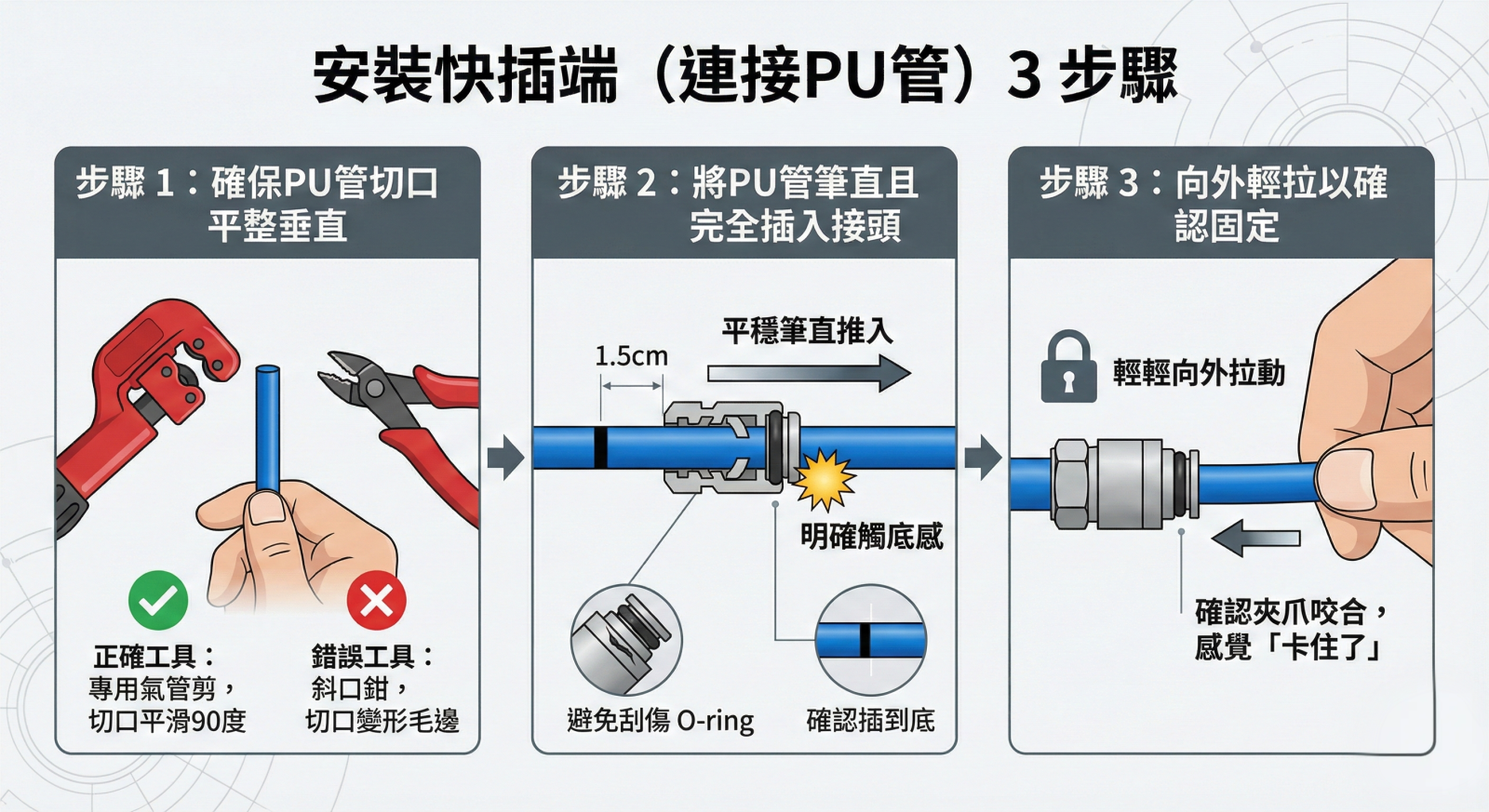 安裝快插端（連接PU管）3 步驟

步驟 1：確保PU管切口平整垂直

正確工具：
專用氣管剪，
切口平滑90度

錯誤工具：
斜口鉗，
切口變形毛邊

步驟 2：將PU管筆直且完全插入接頭

1.5cm

平穩筆直推入

明確觸底感

避免刮傷 O-ring

確認插到底

步驟 3：向外輕拉以確認固定

輕輕向外拉動

確認夾爪咬合，
感覺「卡住了」