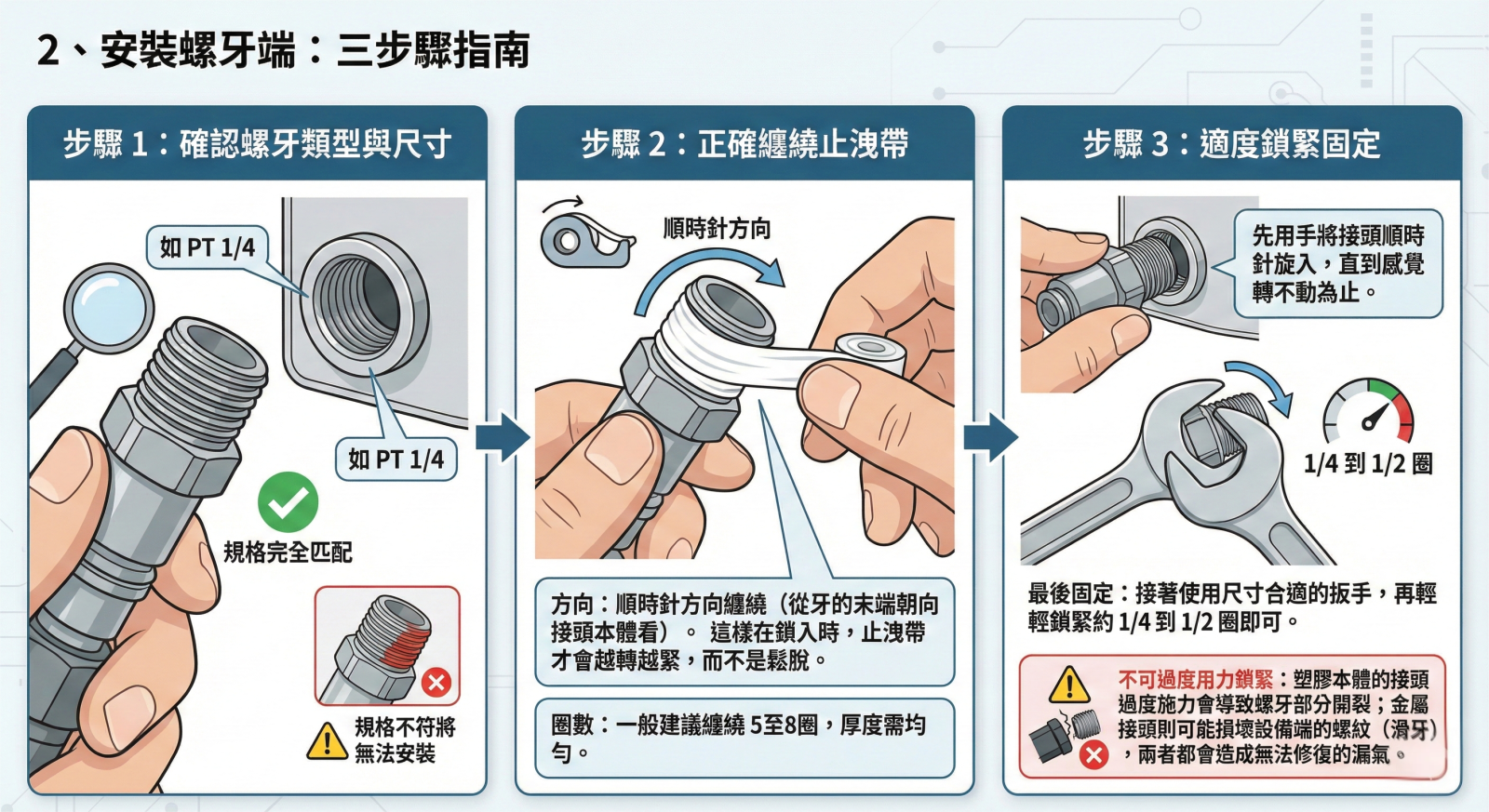 2、安裝螺牙端：三步驟指南

步驟 1：確認螺牙類型與尺寸

如 PT 1/4

如 PT 1/4

規格完全匹配

規格不符將無法安裝

步驟 2：正確纏繞止洩帶

順時針方向

方向：順時針方向纏繞（從牙的末端朝向接頭本體看）。 這樣在鎖入時，止洩帶才會越轉越緊，而不是鬆脫。

圈數：一般建議纏繞 5至8圈，厚度需均勻。

步驟 3：適度鎖緊固定

先用手將接頭順時針旋入，直到感覺轉不動為止。

1/4 到 1/2 圈

最後固定：接著使用尺寸合適的扳手，再輕輕鎖緊約 1/4 到 1/2 圈即可。

不可過度用力鎖緊：塑膠本體的接頭過度施力會導致螺牙部分開裂；金屬接頭則可能損壞設備端的螺紋（滑牙），兩者都會造成無法修復的漏氣。